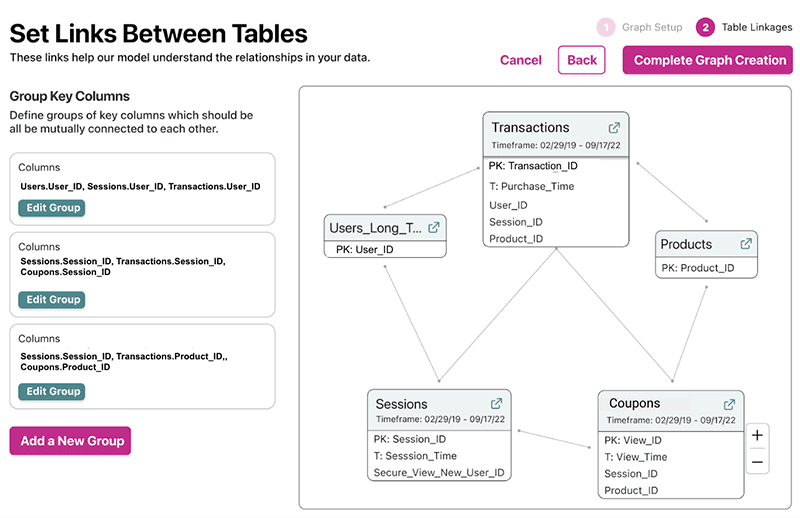 Set Links Between Tables
These links help our model understand the relationships in your data.

1 Graph Setup
2 Table Linkages

Cancel
Back
Complete Graph Creation

Group Key Columns
Define groups of key columns which should be all be mutually connected to each other.

Columns
Users.User_ID, Sessions.User_ID, Transactions.User_ID
Edit Group

Columns
Sessions.Session_ID, Transactions.Session_ID, Coupons.Session_ID
Edit Group

Columns
Sessions.Session_ID, Transactions.Product_ID,, Coupons.Product_ID
Edit Group

Add a New Group

Transactions
Timeframe: 02/29/19 - 09/17/22
PK: Transaction_ID
T: Purchase_Time
User_ID
Session_ID
Product_ID

Users_Long_T...
PK: User_ID

Products
PK: Product_ID

Sessions
Timeframe: 02/29/19 - 09/17/22
PK: Session_ID
T: Sesssion_Time
Secure_View_New_User_ID

Coupons
Timeframe: 02/29/19 - 09/17/22
PK: View_ID
T: View_Time
Session_ID
Product_ID

+
−